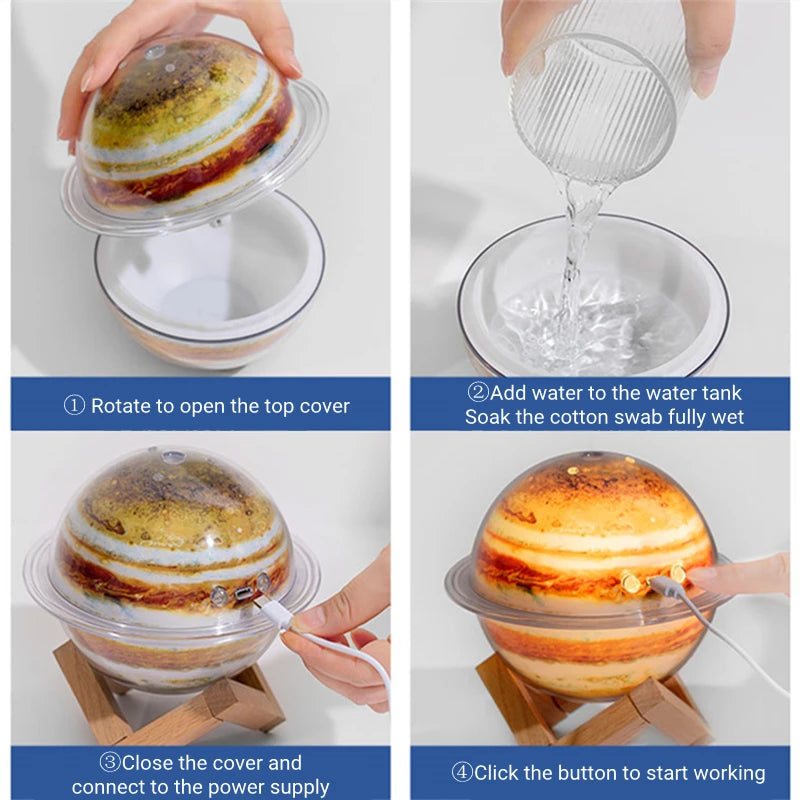 ① Rotate to open the top cover

②Add water to the water tank
Soak the cotton swab fully wet

③Close the cover and
connect to the power supply

④Click the button to start working