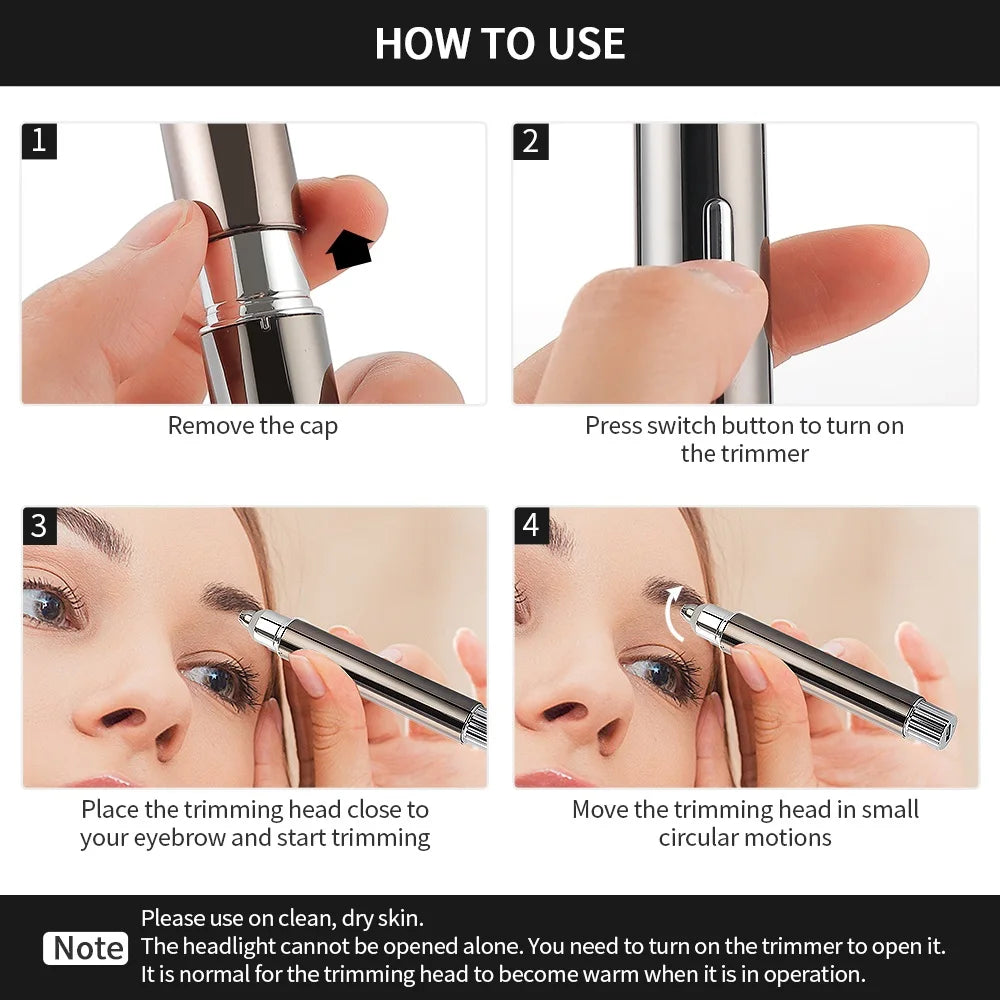 HOW TO USE

1

Remove the cap

2

Press switch button to turn on the trimmer

3

Place the trimming head close to your eyebrow and start trimming

4

Move the trimming head in small circular motions

Note

Please use on clean, dry skin.
The headlight cannot be opened alone. You need to turn on the trimmer to open it.
It is normal for the trimming head to become warm when it is in operation.